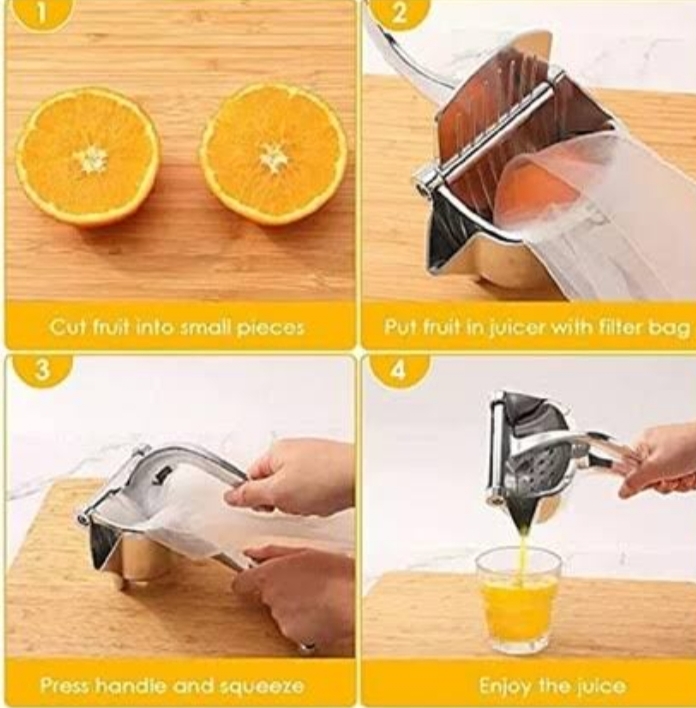 1

Cut fruit into small pieces

2

Put fruit in juicer with filter bag

3

Press handle and squeeze

4

Enjoy the juice